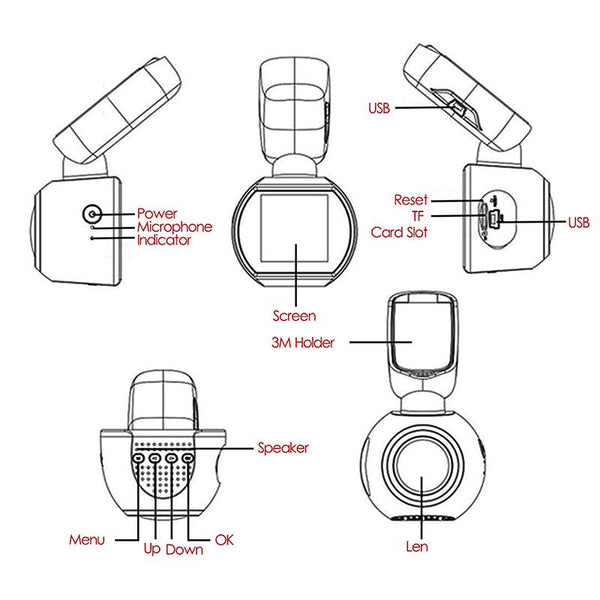 Power
Microphone
Indicator

Screen

USB

Reset
TF
Card Slot
USB

3M Holder

Speaker

Menu
Up
Down
OK

Len